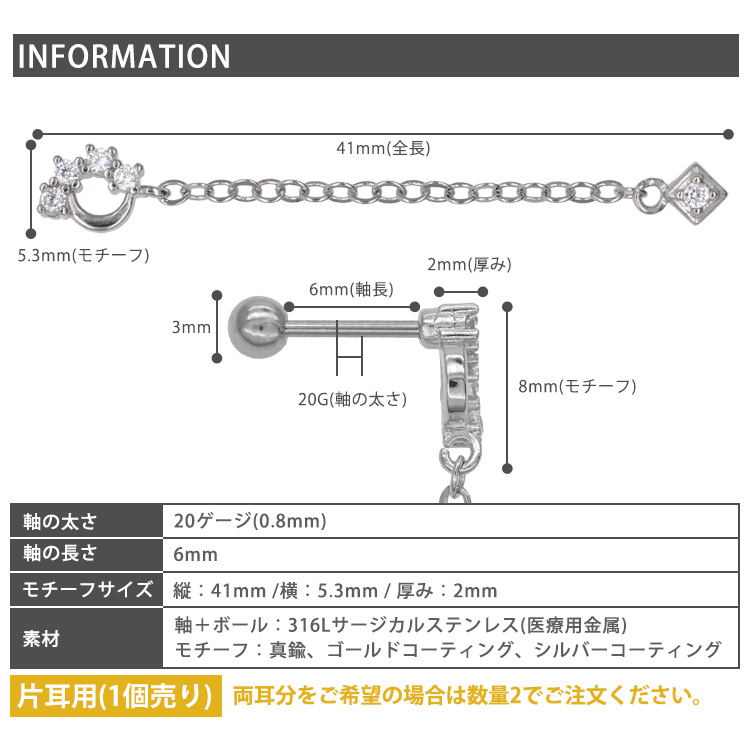 INFORMATION

41mm(全長)

5.3mm(モチーフ)

2mm(厚み)

6mm(軸長)

3mm

20G(軸の太さ)

8mm(モチーフ)

| 軸の太さ | 20ゲージ(0.8mm) |
|---|---|
| 軸の長さ | 6mm |
| モチーフサイズ | 縦：41mm /横：5.3mm / 厚み：2mm |
| 素材 | 軸＋ボール：316Lサージカルステンレス(医療用金属) モチーフ：真鍮、ゴールドコーティング、シルバーコーティング |

片耳用(1個売り) 両耳分をご希望の場合は数量2でご注文ください。