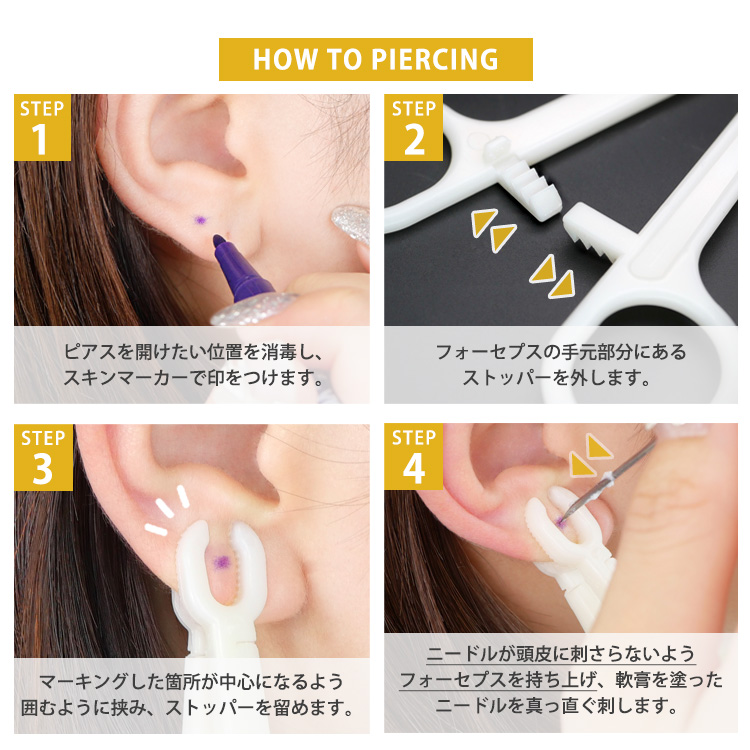 HOW TO PIERCING

STEP 1

ピアスを開けたい位置を消毒し、スキンマーカーで印をつけます。

STEP 2

フォーセプスの手元部分にあるストッパーを外します。

STEP 3

マーキングした箇所が中心になるよう囲むように挟み、ストッパーを留めます。

STEP 4

ニードルが頭皮に刺さらないようフォーセプスを持ち上げ、軟膏を塗ったニードルを真っ直ぐ刺します。