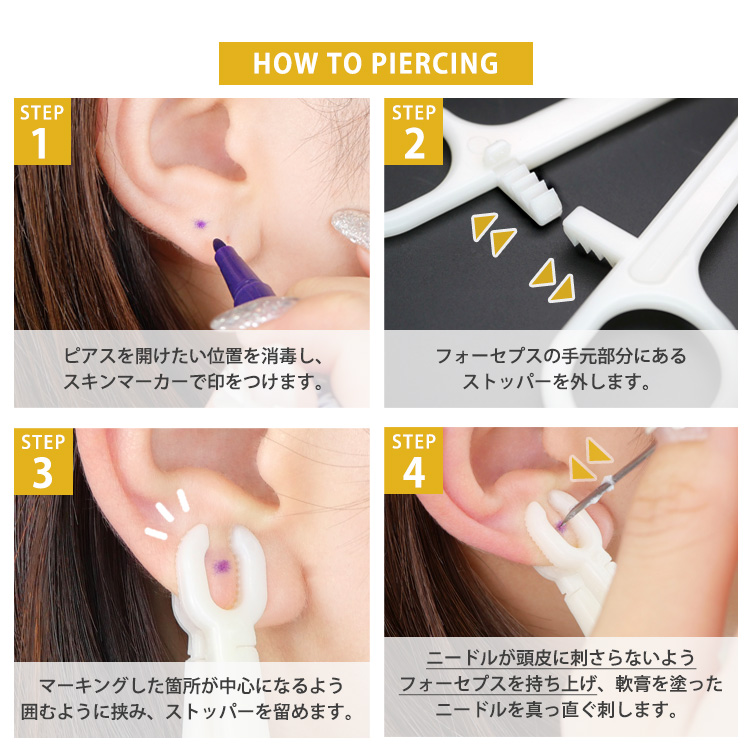 HOW TO PIERCING

STEP 1

ピアスを開けたい位置を消毒し、スキンマーカーで印をつけます。

STEP 2

フォーセプスの手元部分にあるストッパーを外します。

STEP 3

マーキングした箇所が中心になるよう囲むように挟み、ストッパーを留めます。

STEP 4

ニードルが頭皮に刺さらないようフォーセプスを持ち上げ、軟膏を塗ったニードルを真っ直ぐ刺します。